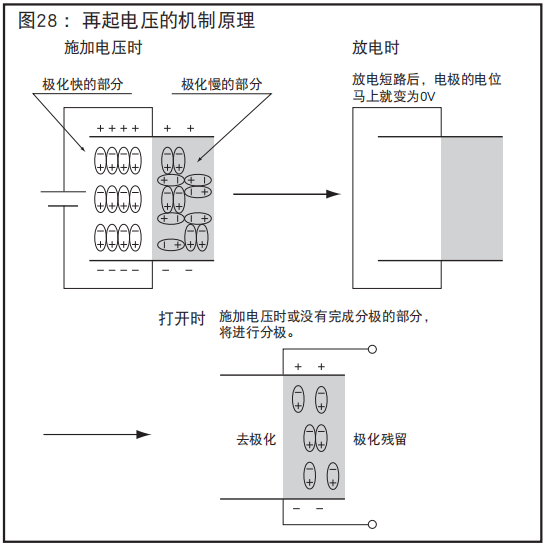 图28： 再起电压的机制原理

施加电压时

极化快的部分

极化慢的部分

+ + + + + +

− − − − − −

放电时

放电短路后，电极的电位马上就变为0V

打开时

施加电压时或没有完成分极的部分，将进行分极。

+ +

去极化

极化残留

− −